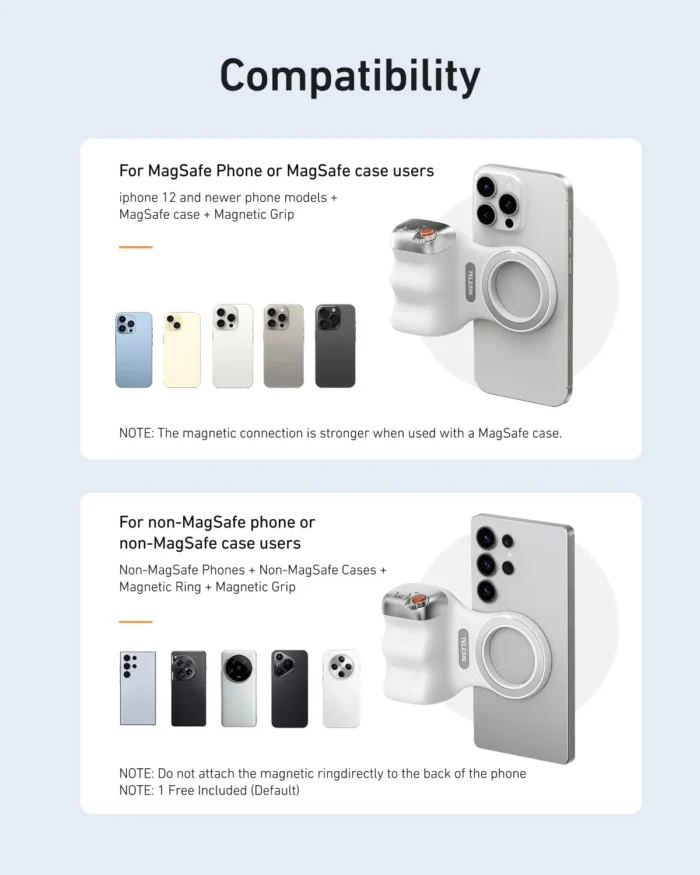 Compatibility

For MagSafe Phone or MagSafe case users

iphone 12 and newer phone models + MagSafe case + Magnetic Grip

TELESIN

NOTE: The magnetic connection is stronger when used with a MagSafe case.

For non-MagSafe phone or non-MagSafe case users

Non-MagSafe Phones + Non-MagSafe Cases + Magnetic Ring + Magnetic Grip

TELESIN

NOTE: Do not attach the magnetic ringdirectly to the back of the phone
NOTE: 1 Free Included (Default)